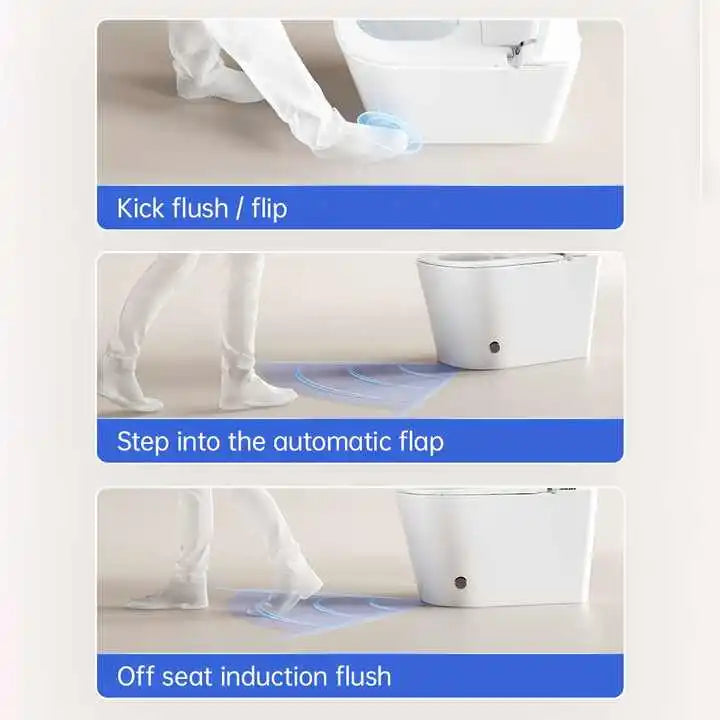 Kick flush / flip

Step into the automatic flap

Off seat induction flush